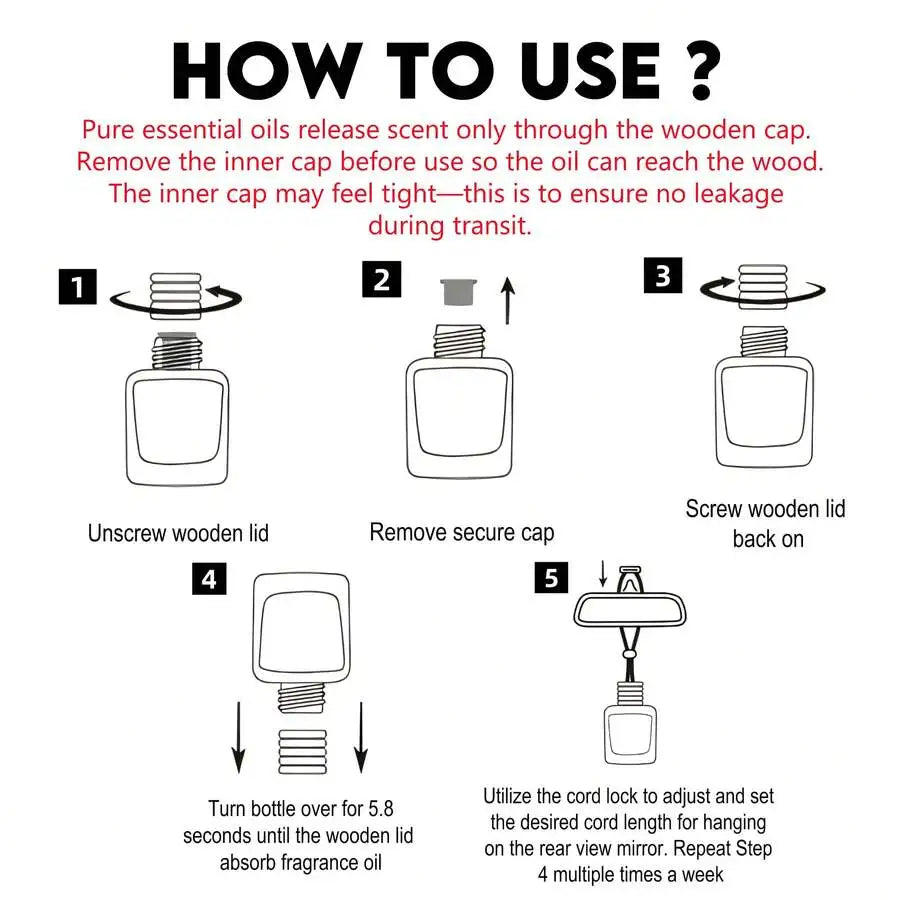 HOW TO USE ?

Pure essential oils release scent only through the wooden cap. Remove the inner cap before use so the oil can reach the wood. The inner cap may feel tight—this is to ensure no leakage during transit.

1

Unscrew wooden lid

2

Remove secure cap

3

Screw wooden lid back on

4

Turn bottle over for 5.8 seconds until the wooden lid absorb fragrance oil

5

Utilize the cord lock to adjust and set the desired cord length for hanging on the rear view mirror. Repeat Step 4 multiple times a week